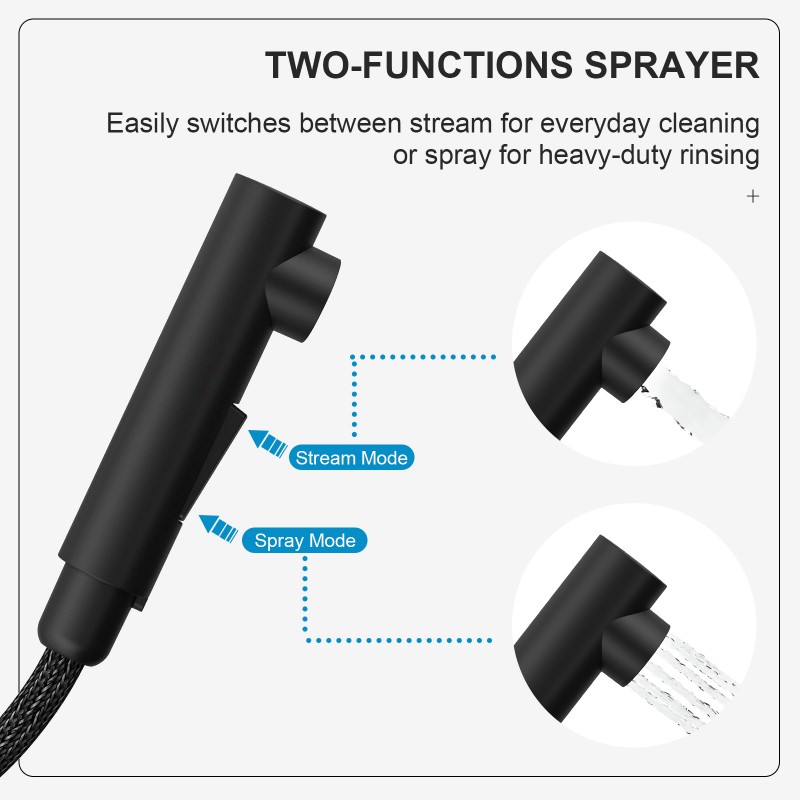 TWO-FUNCTIONS SPRAYER

Easily switches between stream for everyday cleaning or spray for heavy-duty rinsing

+

Stream Mode

Spray Mode